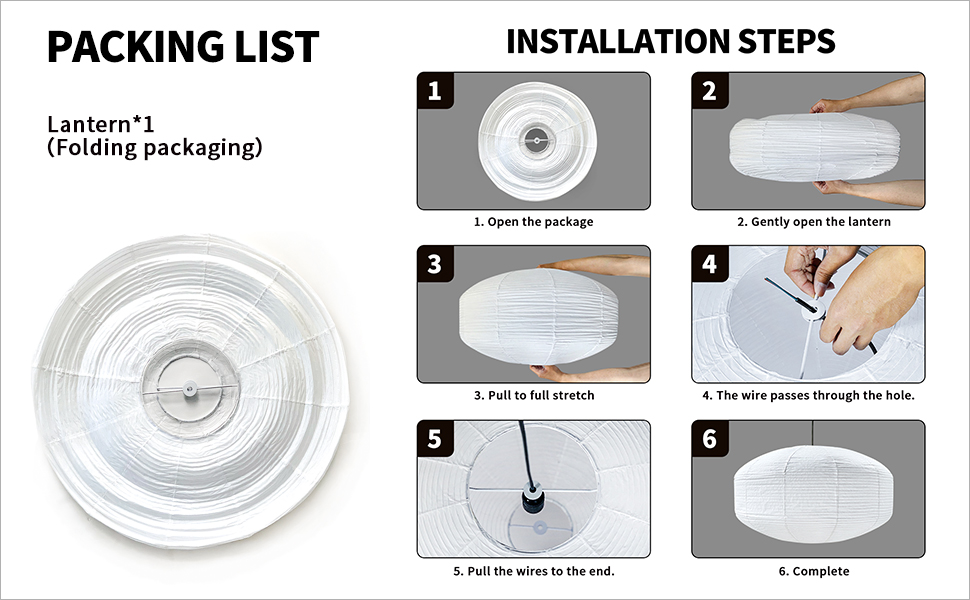 PACKING LIST

Lantern*1
(Folding packaging)

INSTALLATION STEPS

1

1. Open the package

2

2. Gently open the lantern

3

3. Pull to full stretch

4

4. The wire passes through the hole.

5

5. Pull the wires to the end.

6

6. Complete