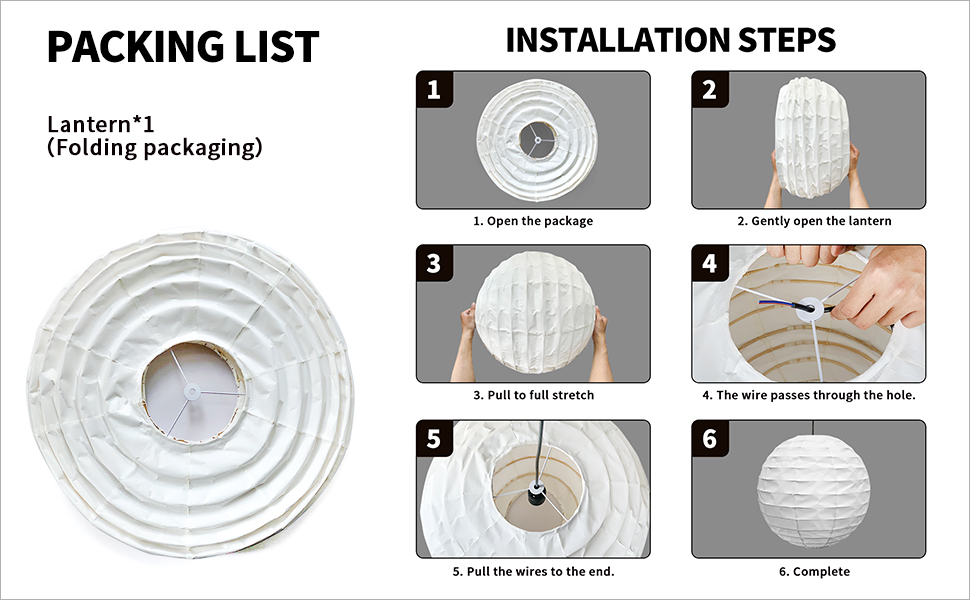 PACKING LIST

Lantern*1
(Folding packaging)

INSTALLATION STEPS

1

1. Open the package

2

2. Gently open the lantern

3

3. Pull to full stretch

4

4. The wire passes through the hole.

5

5. Pull the wires to the end.

6

6. Complete