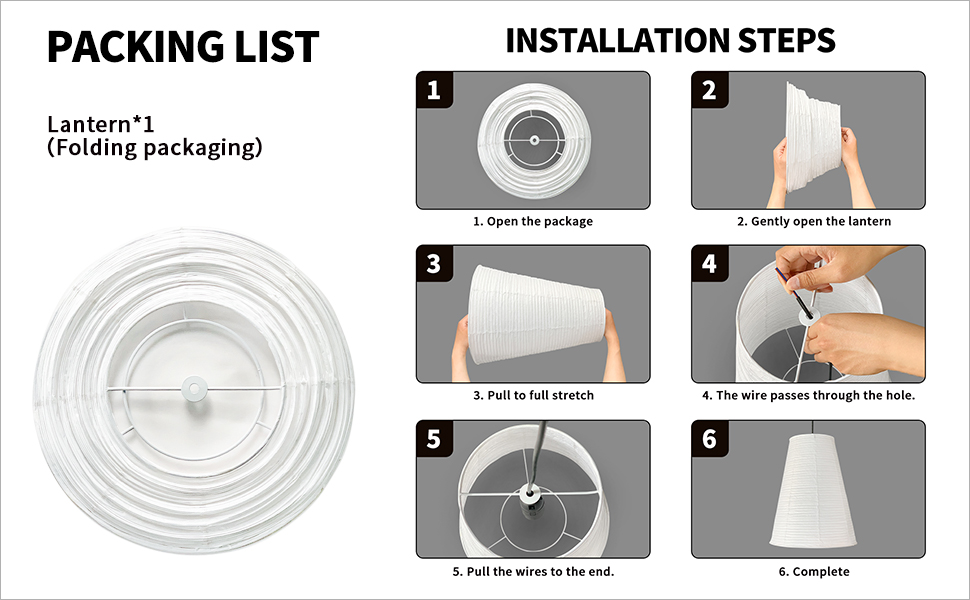 PACKING LIST

Lantern*1
(Folding packaging)

INSTALLATION STEPS

1

1. Open the package

2

2. Gently open the lantern

3

3. Pull to full stretch

4

4. The wire passes through the hole.

5

5. Pull the wires to the end.

6

6. Complete