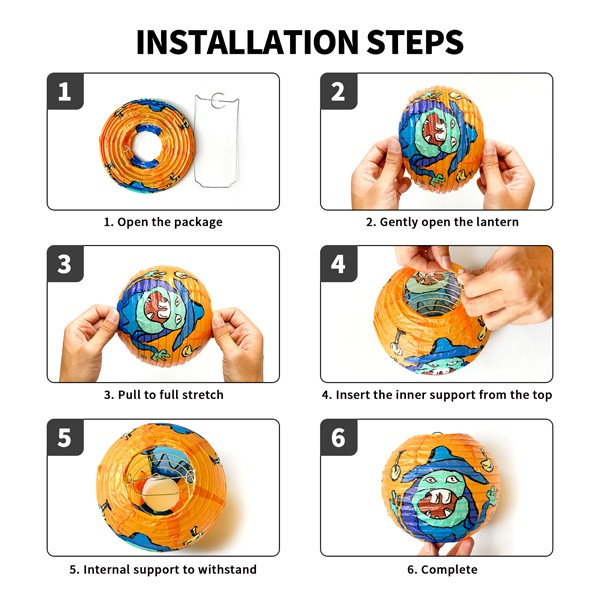 INSTALLATION STEPS

1

1. Open the package

2

2. Gently open the lantern

3

3. Pull to full stretch

4

4. Insert the inner support from the top

5

5. Internal support to withstand

6

6. Complete