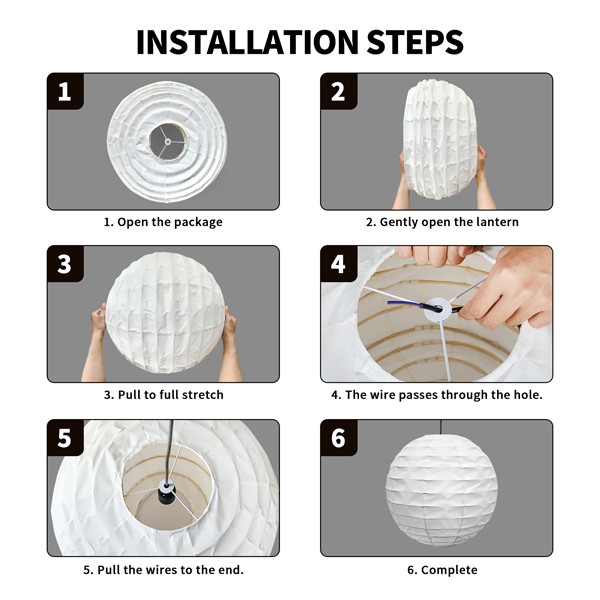 INSTALLATION STEPS

1

1. Open the package

2

2. Gently open the lantern

3

3. Pull to full stretch

4

4. The wire passes through the hole.

5

5. Pull the wires to the end.

6

6. Complete