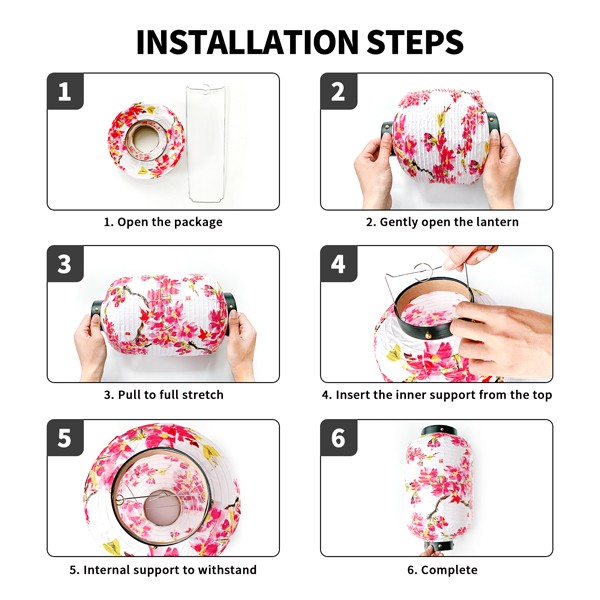 INSTALLATION STEPS

1

1. Open the package

2

2. Gently open the lantern

3

3. Pull to full stretch

4

4. Insert the inner support from the top

5

5. Internal support to withstand

6

6. Complete