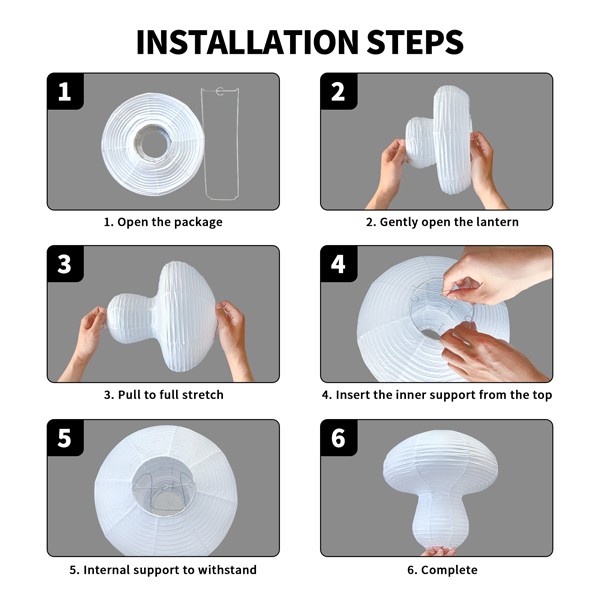 INSTALLATION STEPS

1

1. Open the package

2

2. Gently open the lantern

3

3. Pull to full stretch

4

4. Insert the inner support from the top

5

5. Internal support to withstand

6

6. Complete