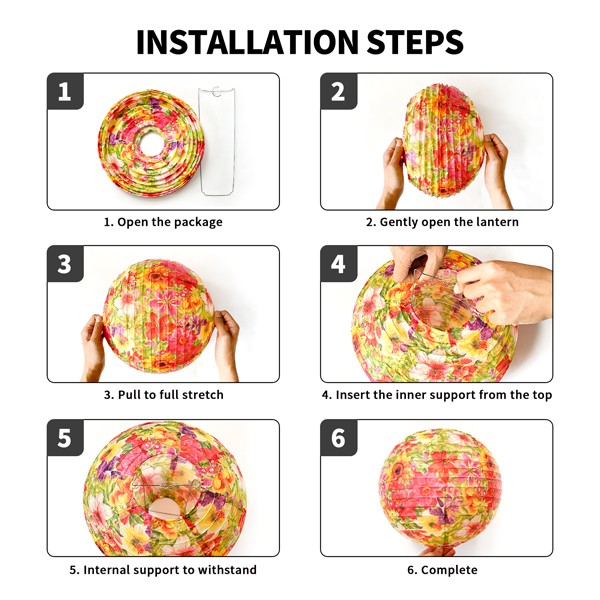 INSTALLATION STEPS

1

1. Open the package

2

2. Gently open the lantern

3

3. Pull to full stretch

4

4. Insert the inner support from the top

5

5. Internal support to withstand

6

6. Complete