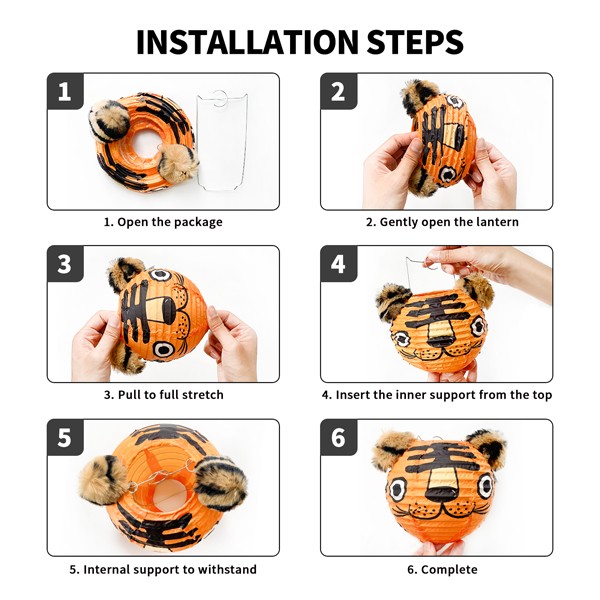 INSTALLATION STEPS

1

1. Open the package

2

2. Gently open the lantern

3

3. Pull to full stretch

4

4. Insert the inner support from the top

5

5. Internal support to withstand

6

6. Complete