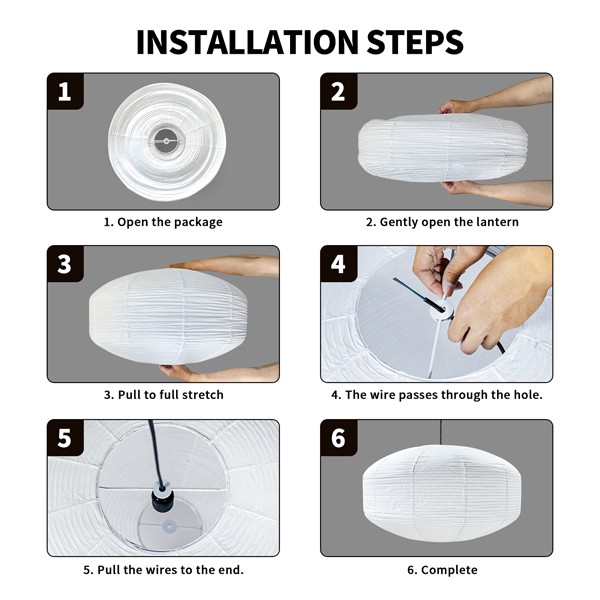 INSTALLATION STEPS

1

1. Open the package

2

2. Gently open the lantern

3

3. Pull to full stretch

4

4. The wire passes through the hole.

5

5. Pull the wires to the end.

6

6. Complete